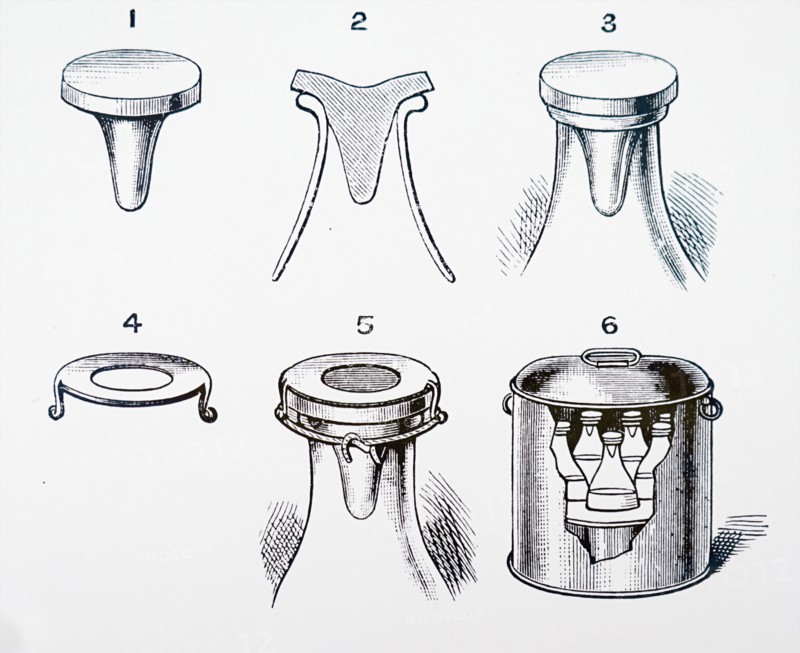 1

2

3

4

5

6